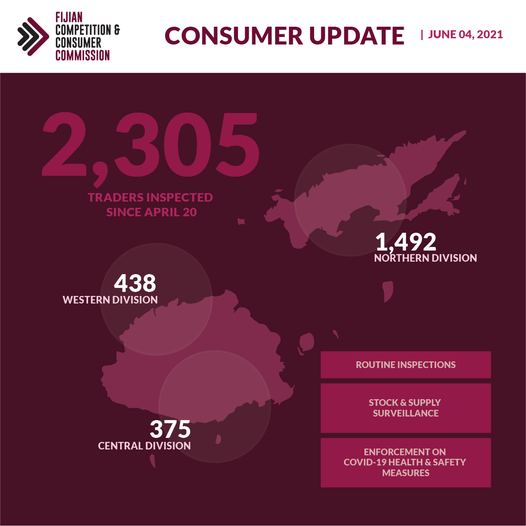 FIJIAN COMPETITION & CONSUMER COMMISSION

CONSUMER UPDATE | JUNE 04, 2021

2,305
TRADERS INSPECTED SINCE APRIL 20

1,492
NORTHERN DIVISION

438
WESTERN DIVISION

375
CENTRAL DIVISION

ROUTINE INSPECTIONS

STOCK & SUPPLY SURVEILLANCE

ENFORCEMENT ON COVID-19 HEALTH & SAFETY MEASURES